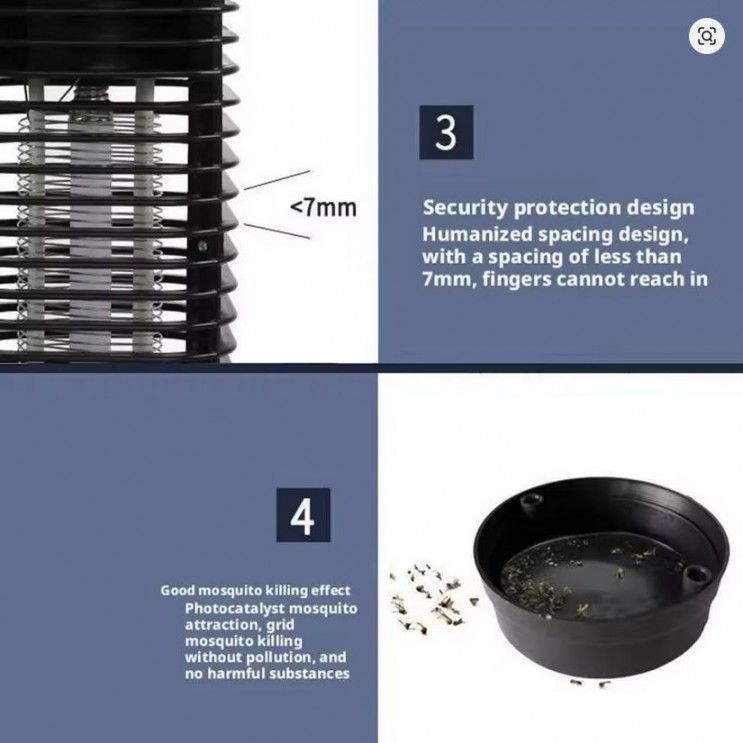 <7mm

3

Security protection design
Humanized spacing design, with a spacing of less than 7mm, fingers cannot reach in

4

Good mosquito killing effect
Photocatalyst mosquito attraction, grid mosquito killing without pollution, and no harmful substances